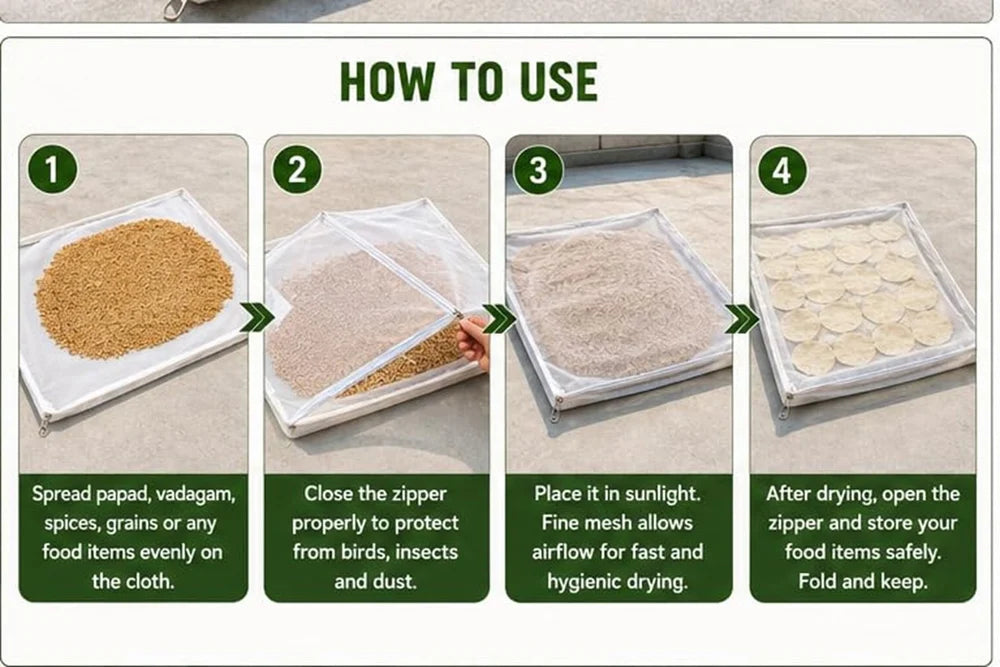 HOW TO USE

1

Spread papad, vadagam, spices, grains or any food items evenly on the cloth.

2

Close the zipper properly to protect from birds, insects and dust.

3

Place it in sunlight. Fine mesh allows airflow for fast and hygienic drying.

4

After drying, open the zipper and store your food items safely. Fold and keep.