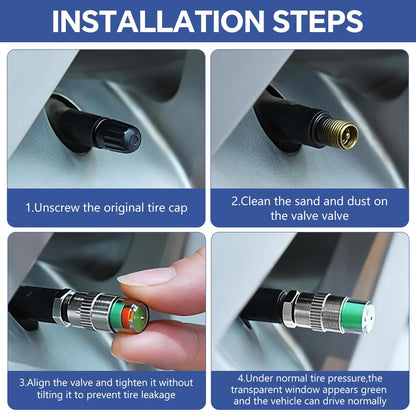 INSTALLATION STEPS

1.Unscrew the original tire cap

2.Clean the sand and dust on the valve valve

3.Align the valve and tighten it without tilting it to prevent tire leakage

4.Under normal tire pressure,the transparent window appears green and the vehicle can drive normally